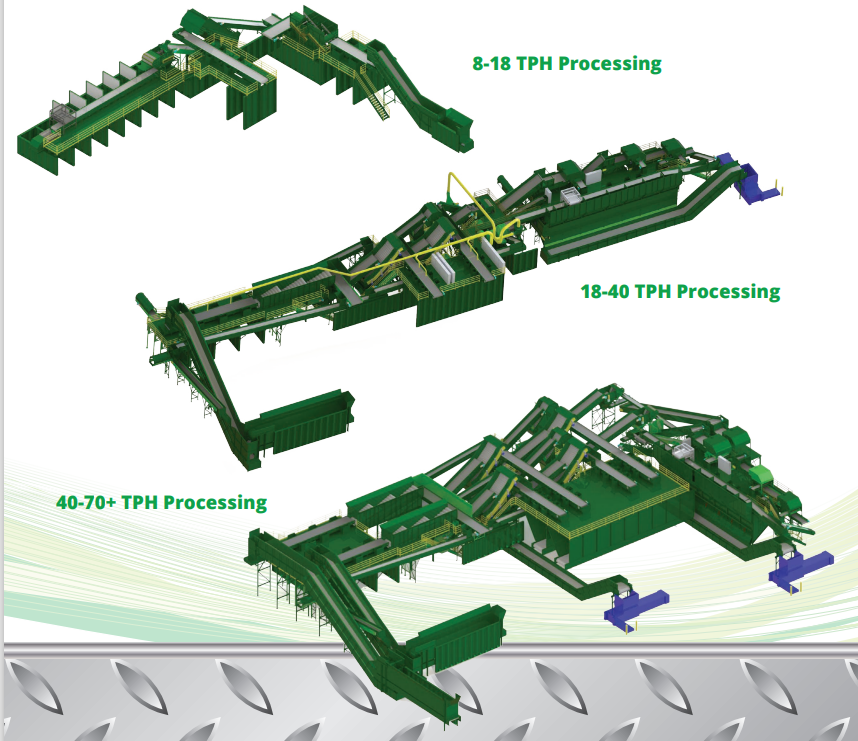 8-18 TPH Processing

18-40 TPH Processing

40-70+ TPH Processing