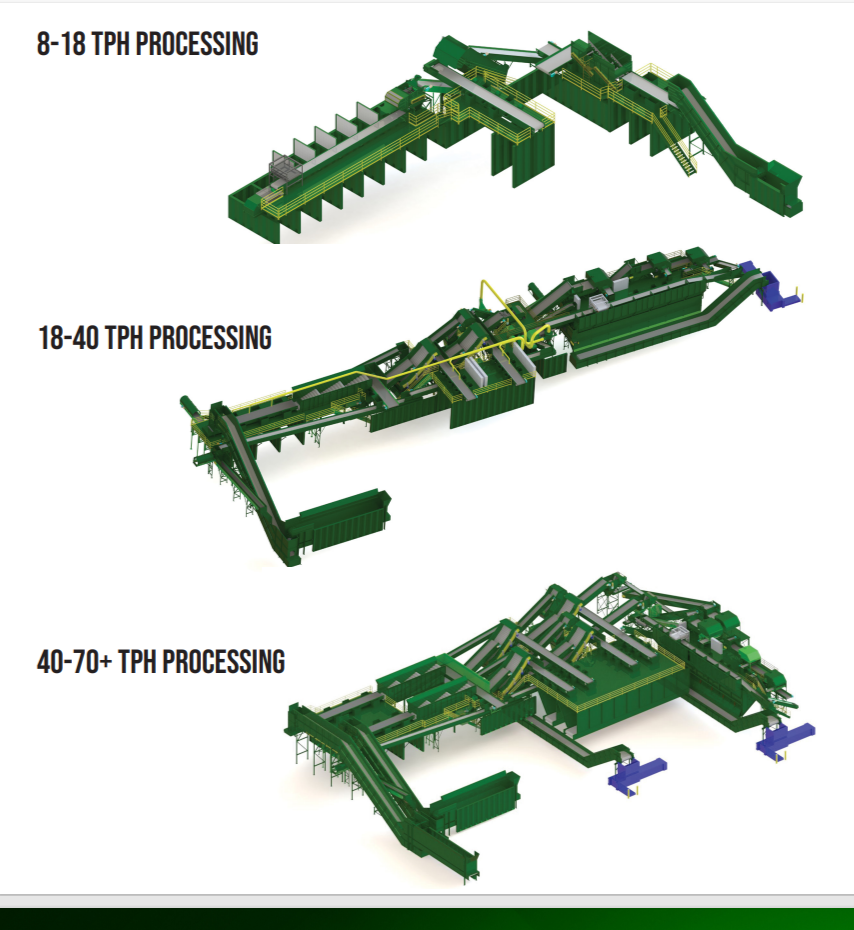 8-18 TPH PROCESSING

18-40 TPH PROCESSING

40-70+ TPH PROCESSING